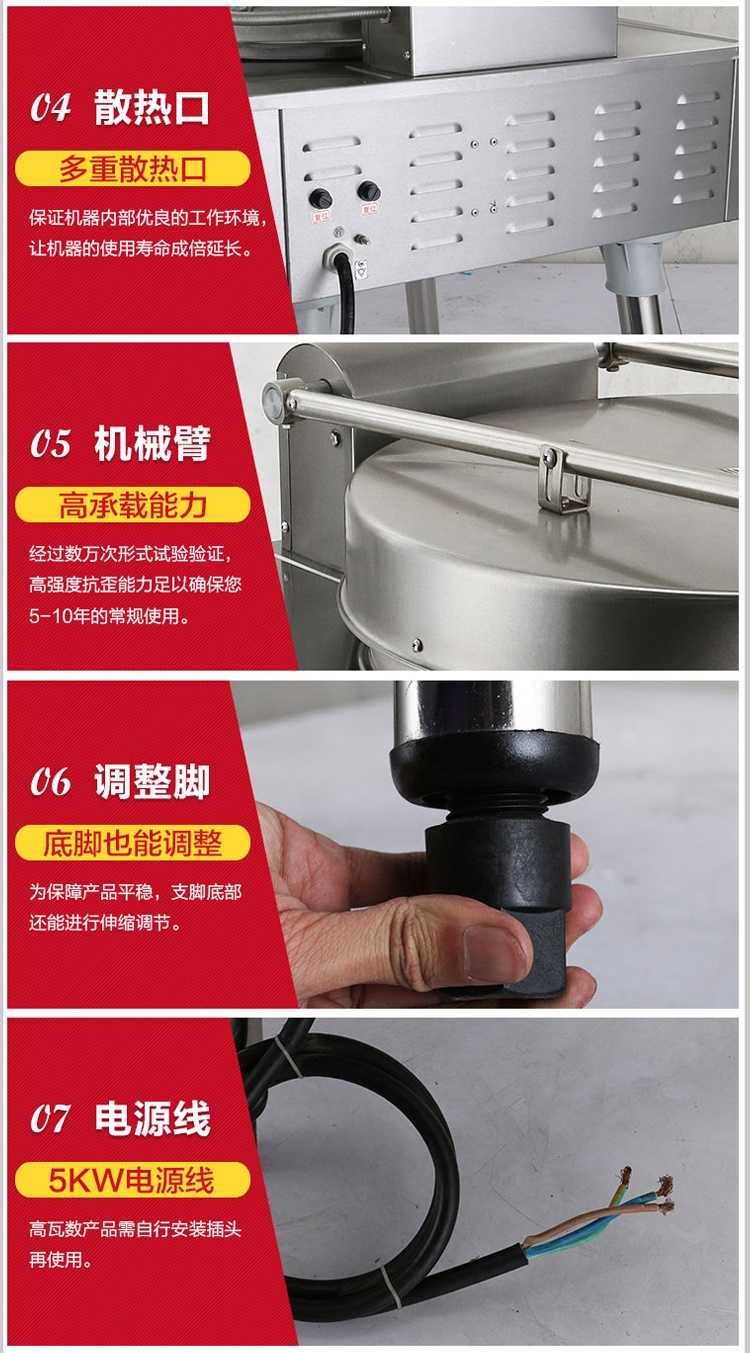 04 散热口

多重散热口

保证机器内部优良的工作环境，让机器的使用寿命成倍延长。

复位 复位

05 机械臂

高承载能力

经过数万次形式试验验证，高强度抗歪能力足以确保您5-10年的常规使用。

06 调整脚

底脚也能调整

为保障产品平稳，支脚底部还能进行伸缩调节。

07 电源线

5KW电源线

高瓦数产品需自行安装插头再使用。