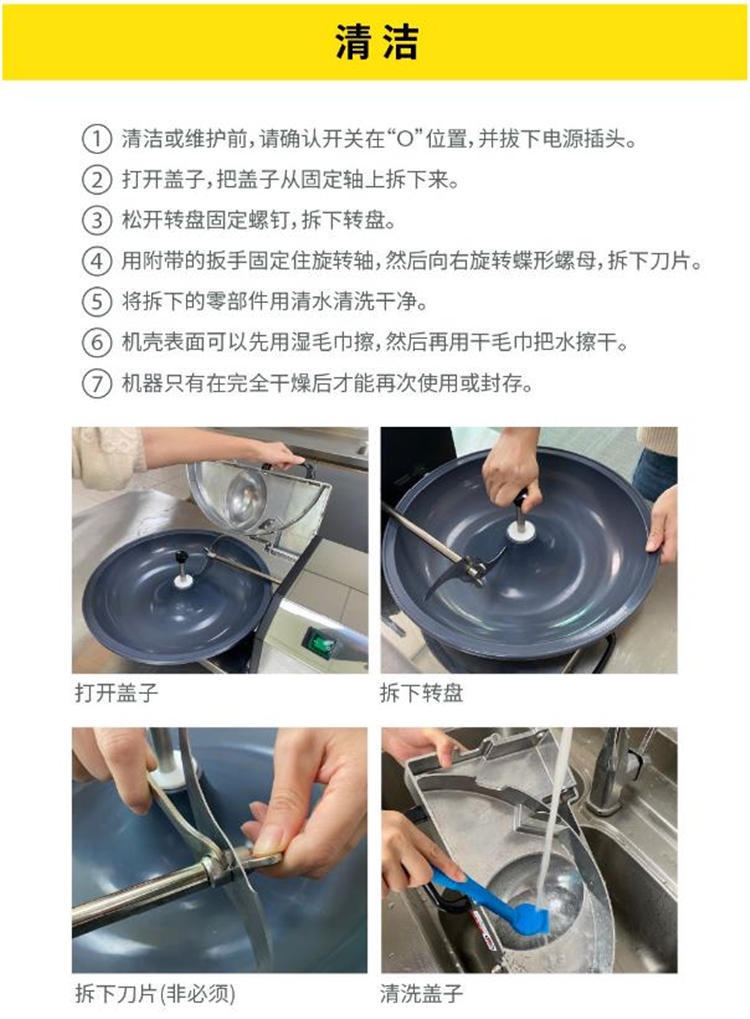 清洁

① 清洁或维护前，请确认开关在“O”位置，并拔下电源插头。

② 打开盖子，把盖子从固定轴上拆下来。

③ 松开转盘固定螺钉，拆下转盘。

④ 用附带的扳手固定住旋转轴，然后向右旋转蝶形螺母，拆下刀片。

⑤ 将拆下的零部件用清水清洗干净。

⑥ 机壳表面可以先用湿毛巾擦，然后再用干毛巾把水擦干。

⑦ 机器只有在完全干燥后才能再次使用或封存。

打开盖子

拆下转盘

拆下刀片（非必须）

清洗盖子