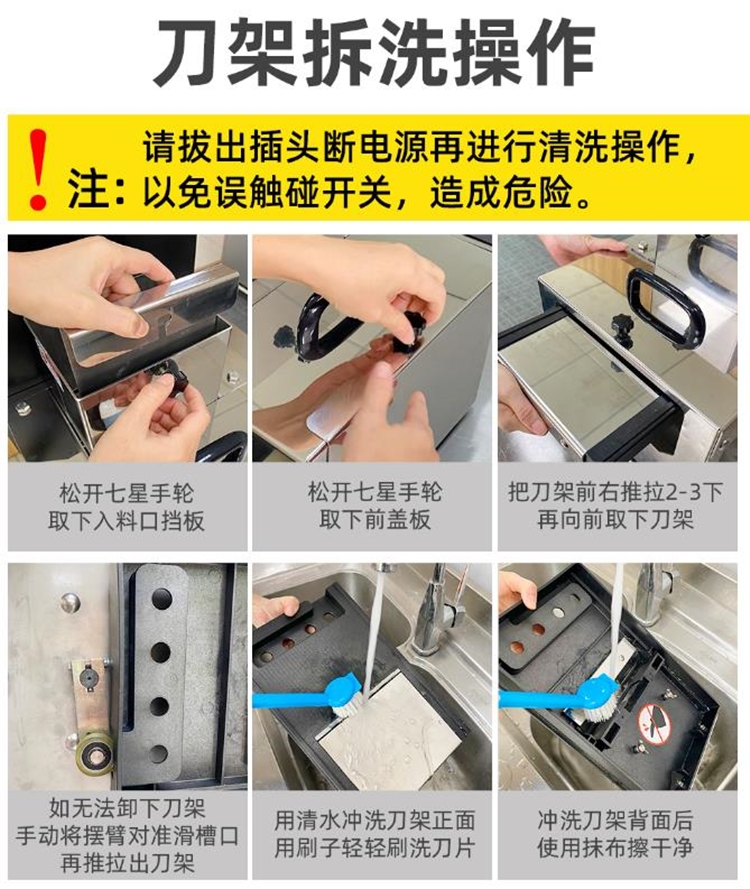 刀架拆洗操作

！注：请拔出插头断电源再进行清洗操作，以免误触碰开关，造成危险。

松开七星手轮
取下入料口挡板

松开七星手轮
取下前盖板

把刀架前右推拉2-3下
再向前取下刀架

如无法卸下刀架
手动将摆臂对准滑槽口
再推拉出刀架

用清水冲洗刀架正面
用刷子轻轻刷洗刀片

冲洗刀架背面后
使用抹布擦干净